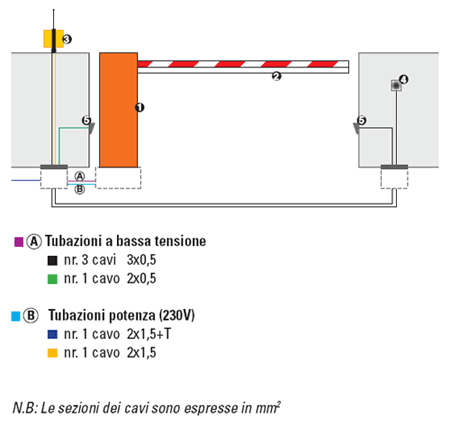 3
2
4
1
5
5
A
B

A Tubazioni a bassa tensione
nr. 3 cavi 3x0,5
nr. 1 cavo 2x0,5

B Tubazioni potenza (230V)
nr. 1 cavo 2x1,5+T
nr. 1 cavo 2x1,5

N.B: Le sezioni dei cavi sono espresse in $mm^2$